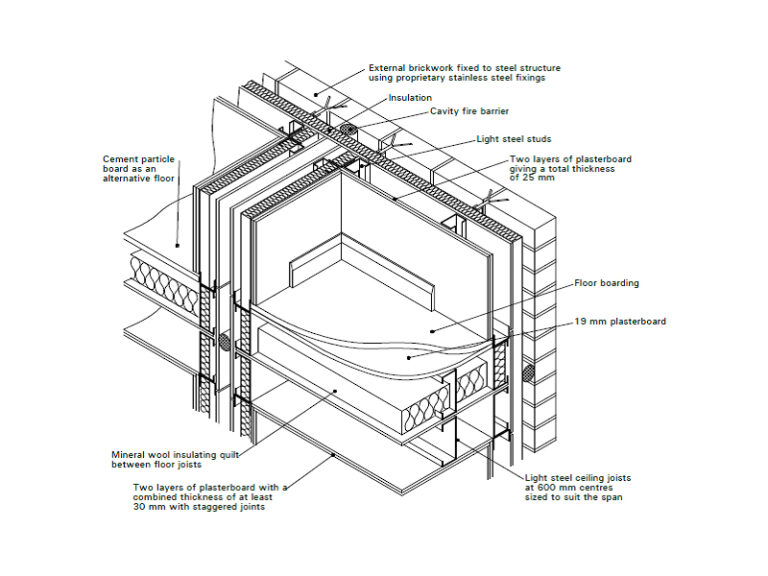 External brickwork fixed to steel structure using proprietary stainless steel fixings

Insulation

Cavity fire barrier

Light steel studs

Two layers of plasterboard giving a total thickness of 25 mm

Cement particle board as an alternative floor

Floor boarding

19 mm plasterboard

Mineral wool insulating quilt between floor joists

Two layers of plasterboard with a combined thickness of at least 30 mm with staggered joints

Light steel ceiling joists at 600 mm centres sized to suit the span