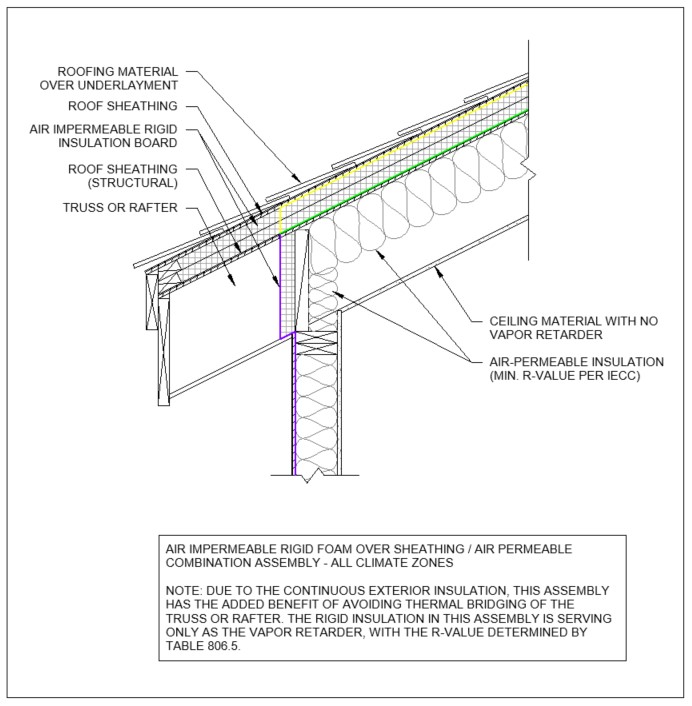 ROOFING MATERIAL OVER UNDERLAYMENT

ROOF SHEATHING

AIR IMPERMEABLE RIGID INSULATION BOARD

ROOF SHEATHING (STRUCTURAL)

TRUSS OR RAFTER

CEILING MATERIAL WITH NO VAPOR RETARDER

AIR-PERMEABLE INSULATION (MIN. R-VALUE PER IECC)

AIR IMPERMEABLE RIGID FOAM OVER SHEATHING / AIR PERMEABLE COMBINATION ASSEMBLY - ALL CLIMATE ZONES

NOTE: DUE TO THE CONTINUOUS EXTERIOR INSULATION, THIS ASSEMBLY HAS THE ADDED BENEFIT OF AVOIDING THERMAL BRIDGING OF THE TRUSS OR RAFTER. THE RIGID INSULATION IN THIS ASSEMBLY IS SERVING ONLY AS THE VAPOR RETARDER, WITH THE R-VALUE DETERMINED BY TABLE 806.5.