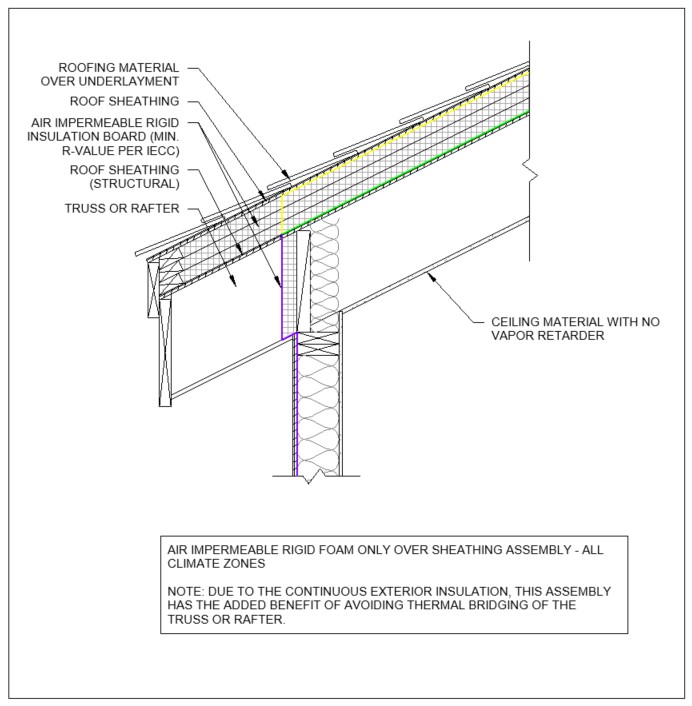 ROOFING MATERIAL OVER UNDERLAYMENT

ROOF SHEATHING

AIR IMPERMEABLE RIGID INSULATION BOARD (MIN. R-VALUE PER IECC)

ROOF SHEATHING (STRUCTURAL)

TRUSS OR RAFTER

CEILING MATERIAL WITH NO VAPOR RETARDER

AIR IMPERMEABLE RIGID FOAM ONLY OVER SHEATHING ASSEMBLY - ALL CLIMATE ZONES

NOTE: DUE TO THE CONTINUOUS EXTERIOR INSULATION, THIS ASSEMBLY HAS THE ADDED BENEFIT OF AVOIDING THERMAL BRIDGING OF THE TRUSS OR RAFTER.