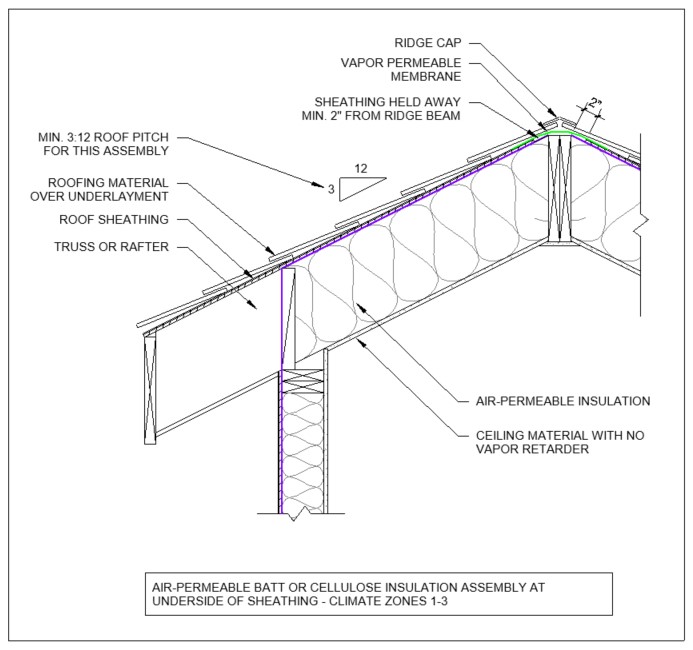 RIDGE CAP

VAPOR PERMEABLE MEMBRANE

SHEATHING HELD AWAY MIN. 2" FROM RIDGE BEAM

2"

MIN. 3:12 ROOF PITCH FOR THIS ASSEMBLY

12

3

ROOFING MATERIAL OVER UNDERLAYMENT

ROOF SHEATHING

TRUSS OR RAFTER

AIR-PERMEABLE INSULATION

CEILING MATERIAL WITH NO VAPOR RETARDER

AIR-PERMEABLE BATT OR CELLULOSE INSULATION ASSEMBLY AT UNDERSIDE OF SHEATHING - CLIMATE ZONES 1-3